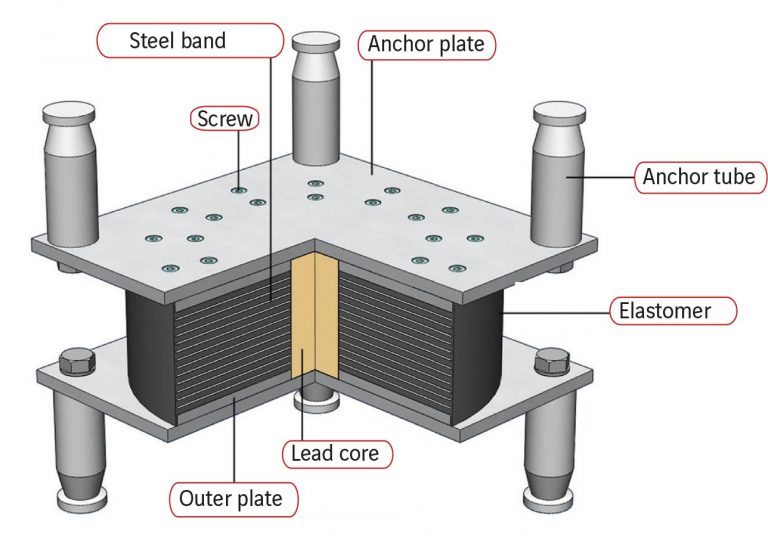 Steel band
Anchor plate
Screw
Anchor tube
Elastomer
Lead core
Outer plate